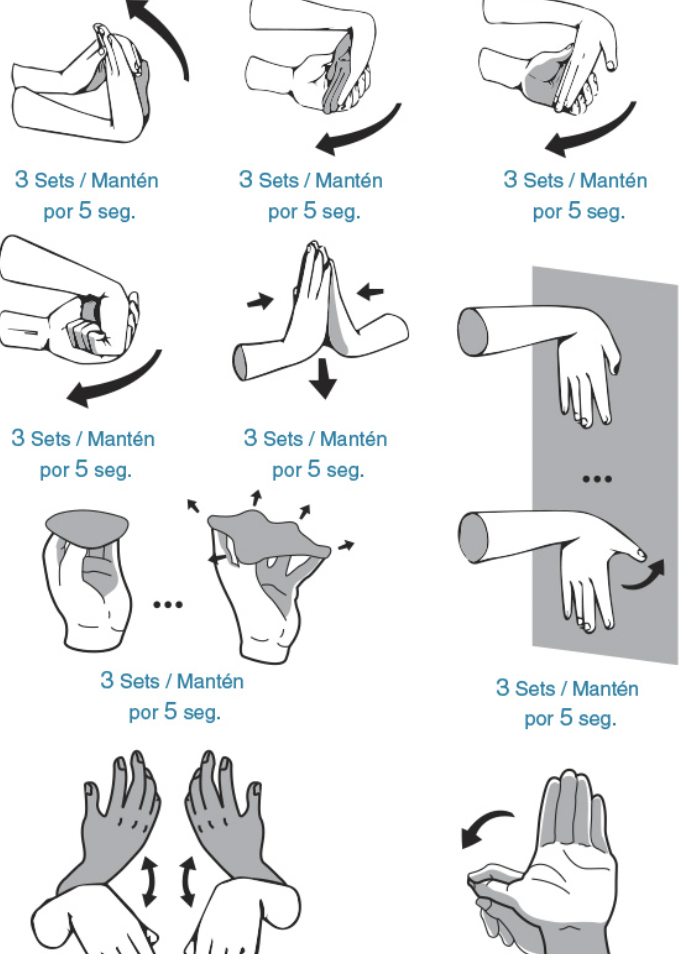 3 Sets / Mantén por 5 seg.

3 Sets / Mantén por 5 seg.

3 Sets / Mantén por 5 seg.

3 Sets / Mantén por 5 seg.

3 Sets / Mantén por 5 seg.

...

...

3 Sets / Mantén por 5 seg.

3 Sets / Mantén por 5 seg.